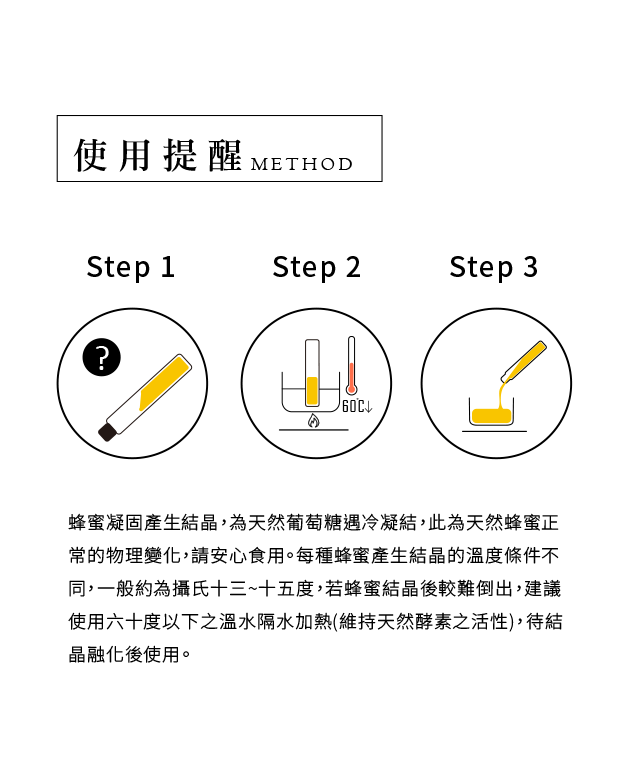 使用提醒 METHOD

Step 1

Step 2

Step 3

?

60℃↓

蜂蜜凝固產生結晶，為天然葡萄糖遇冷凝結，此為天然蜂蜜正常的物理變化，請安心食用。每種蜂蜜產生結晶的溫度條件不同，一般約為攝氏十三~十五度，若蜂蜜結晶後較難倒出，建議使用六十度以下之溫水隔水加熱(維持天然酵素之活性)，待結晶融化後使用。